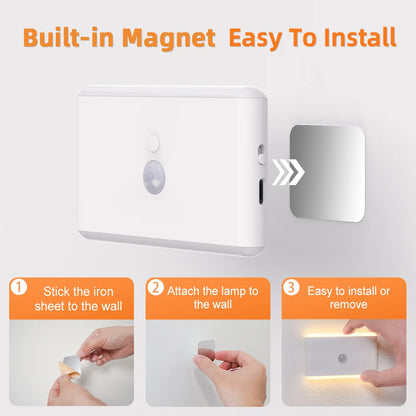 Built-in Magnet Easy To Install

1 Stick the iron sheet to the wall

2 Attach the lamp to the wall

3 Easy to install or remove