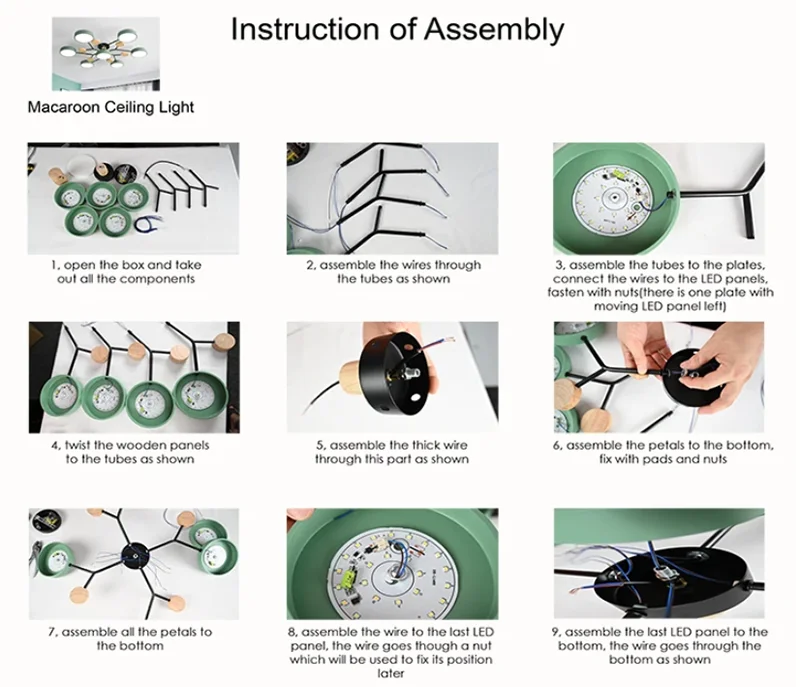 Instruction of Assembly

Macaroon Ceiling Light

1, open the box and take out all the components

2, assemble the wires through the tubes as shown

3, assemble the tubes to the plates, connect the wires to the LED panels, fasten with nuts(there is one plate with moving LED panel left)

4, twist the wooden panels to the tubes as shown

5, assemble the thick wire through this part as shown

6, assemble the petals to the bottom, fix with pads and nuts

7, assemble all the petals to the bottom

8, assemble the wire to the last LED panel, the wire goes though a nut which will be used to fix its position later

9, assemble the last LED panel to the bottom, the wire goes through the bottom as shown