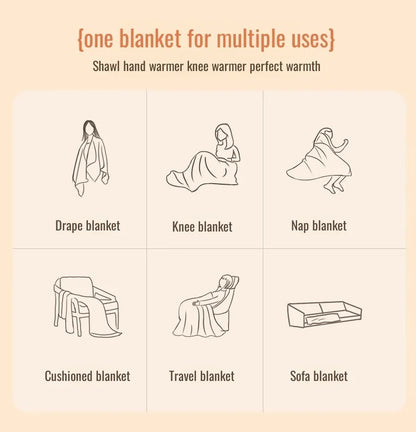 {one blanket for multiple uses}

Shawl hand warmer knee warmer perfect warmth

Drape blanket

Knee blanket

Nap blanket

Cushioned blanket

Travel blanket

Sofa blanket