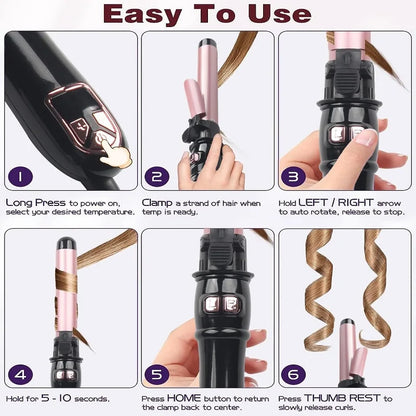 Easy To Use

1

Long Press to power on, select your desired temperature.

2

Clamp a strand of hair when temp is ready.

3

Hold LEFT / RIGHT arrow to auto rotate, release to stop.

4

Hold for 5 - 10 seconds.

5

Press HOME button to return the clamp back to center.

6

Press THUMB REST to slowly release curls.