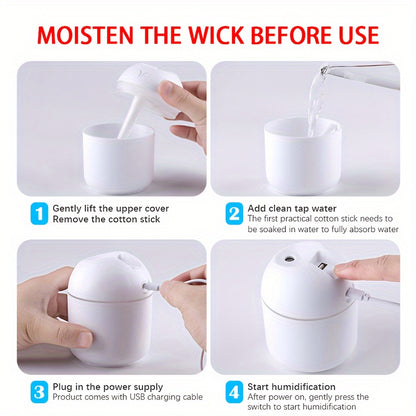 MOISTEN THE WICK BEFORE USE

1 Gently lift the upper cover
Remove the cotton stick

2 Add clean tap water
The first practical cotton stick needs to be soaked in water to fully absorb water

3 Plug in the power supply
Product comes with USB charging cable

4 Start humidification
After power on, gently press the switch to start humidification